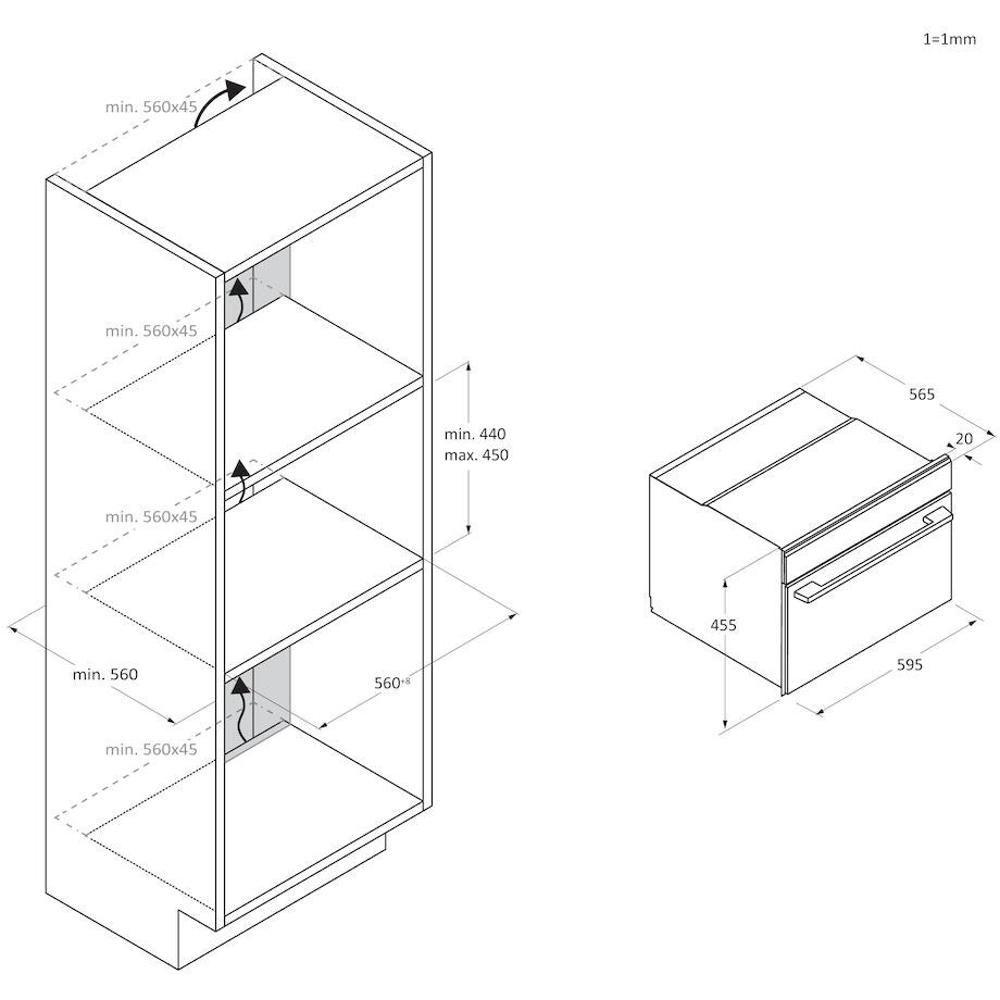 1=1mm

min. 560x45

min. 560x45

min. 440
max. 450

min. 560x45

min. 560

$560^{+8}$

min. 560x45

565

20

455

595