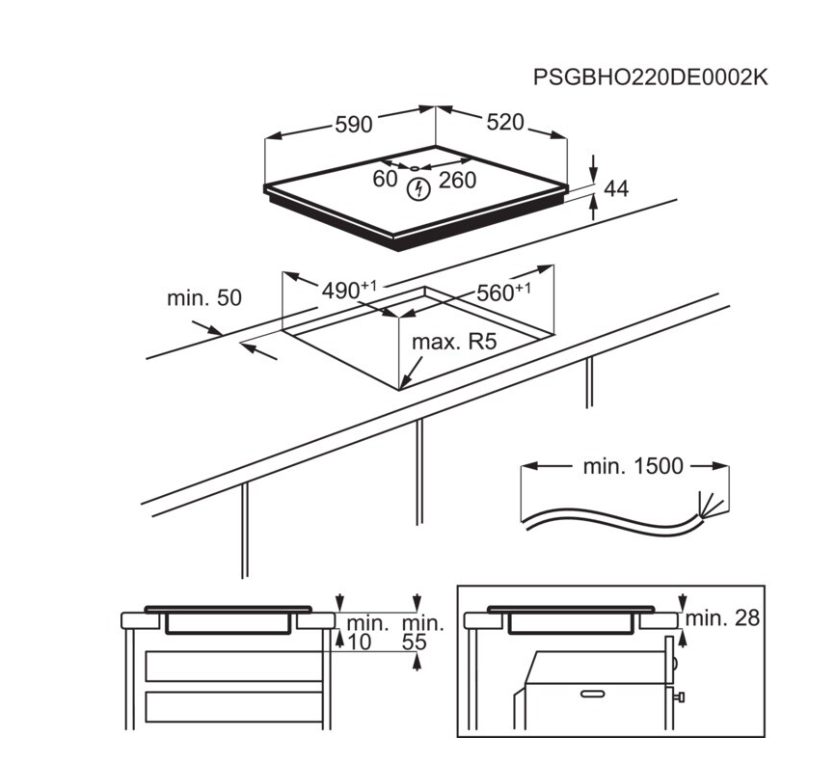 PSGBHO220DE0002K

590
520
60
260
44

min. 50
$490^{+1}$
$560^{+1}$
max. R5

min. 1500

min.
10
min.
55

min. 28