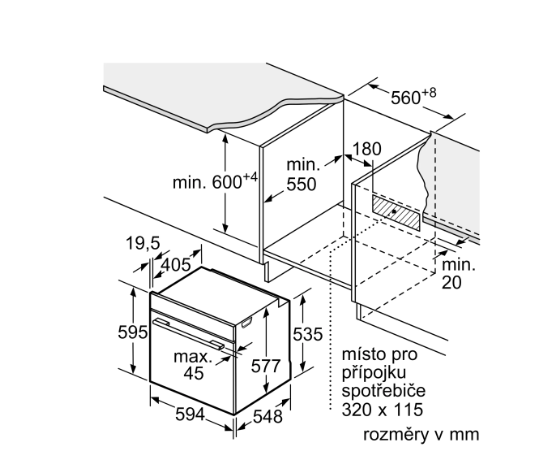 $560^{+8}$

180

min. 550

min. $600^{+4}$

min. 20

19,5

405

595

max. 45

577

535

594

548

místo pro přípojku spotřebiče 320 x 115

rozměry v mm