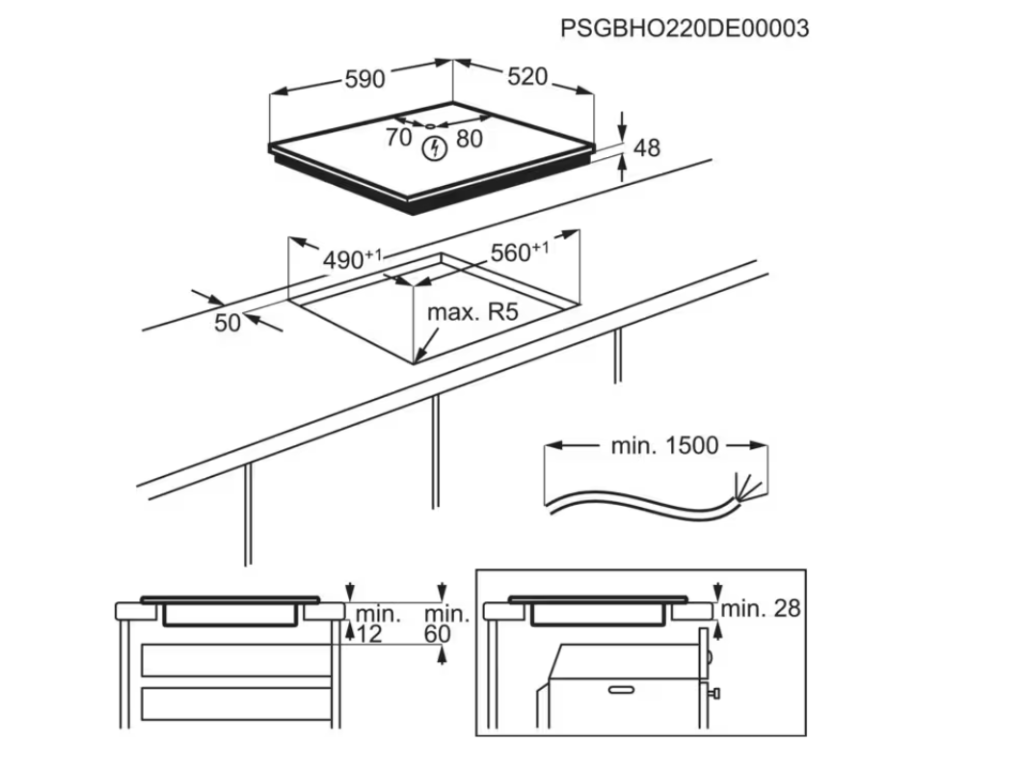 PSGBHO220DE00003

590
520
70
80
48
$490^{+1}$
$560^{+1}$
50
max. R5
min. 1500
min. 12
min. 60
min. 28