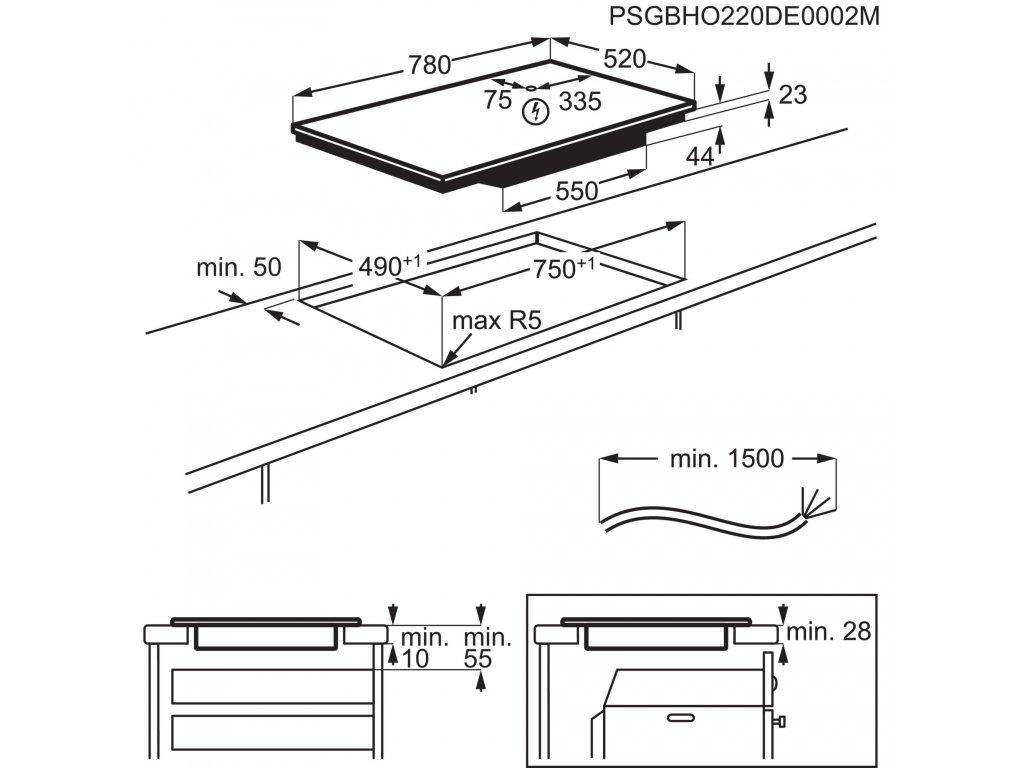 PSGBHO220DE0002M

780
520
75
335
23
44
550

min. 50
$490^{+1}$
$750^{+1}$
max R5

min. 1500

min.
10
min.
55

min. 28