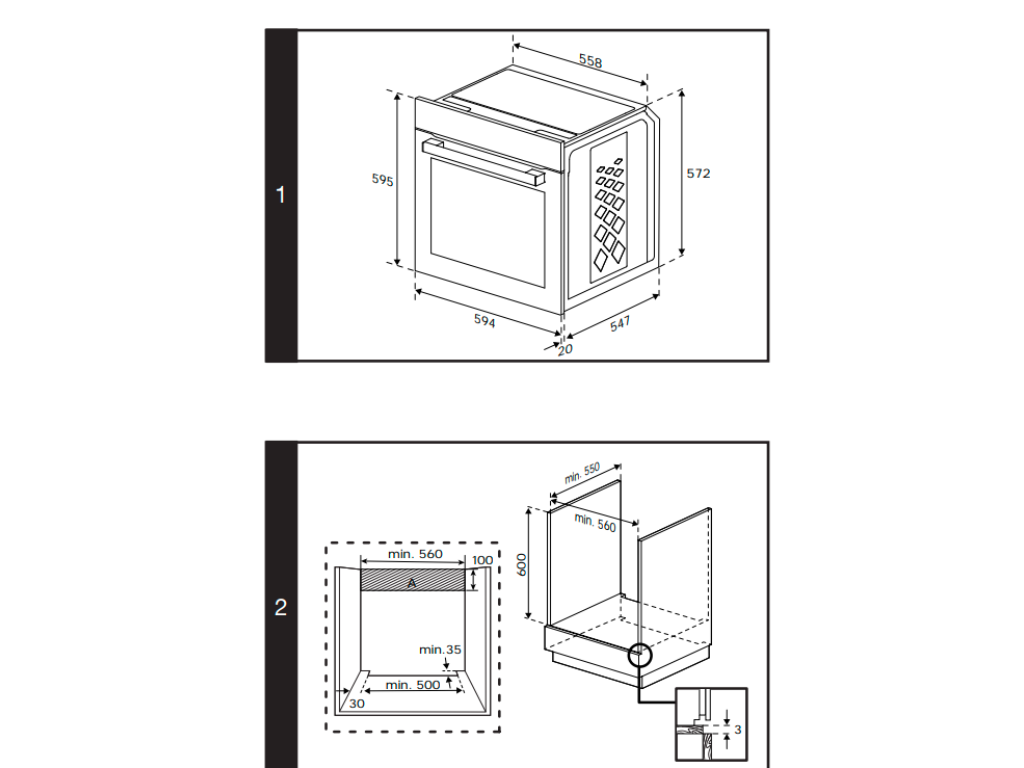 1

558
595
572
594
547
20

2

min. 560
100
A
min.35
min. 500
30

min. 550
min. 560
600
3