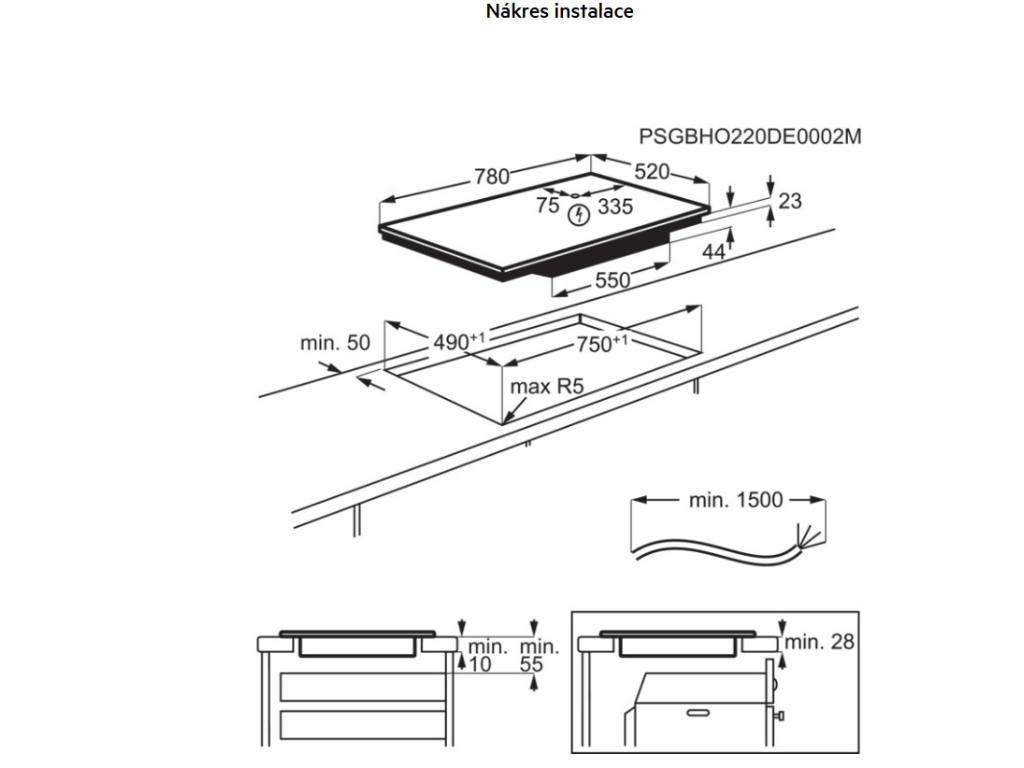 Nákres instalace

PSGBHO220DE0002M

780

520

75

335

23

44

550

min. 50

$490^{+1}$

$750^{+1}$

max R5

min. 1500

min. 10

min. 55

min. 28